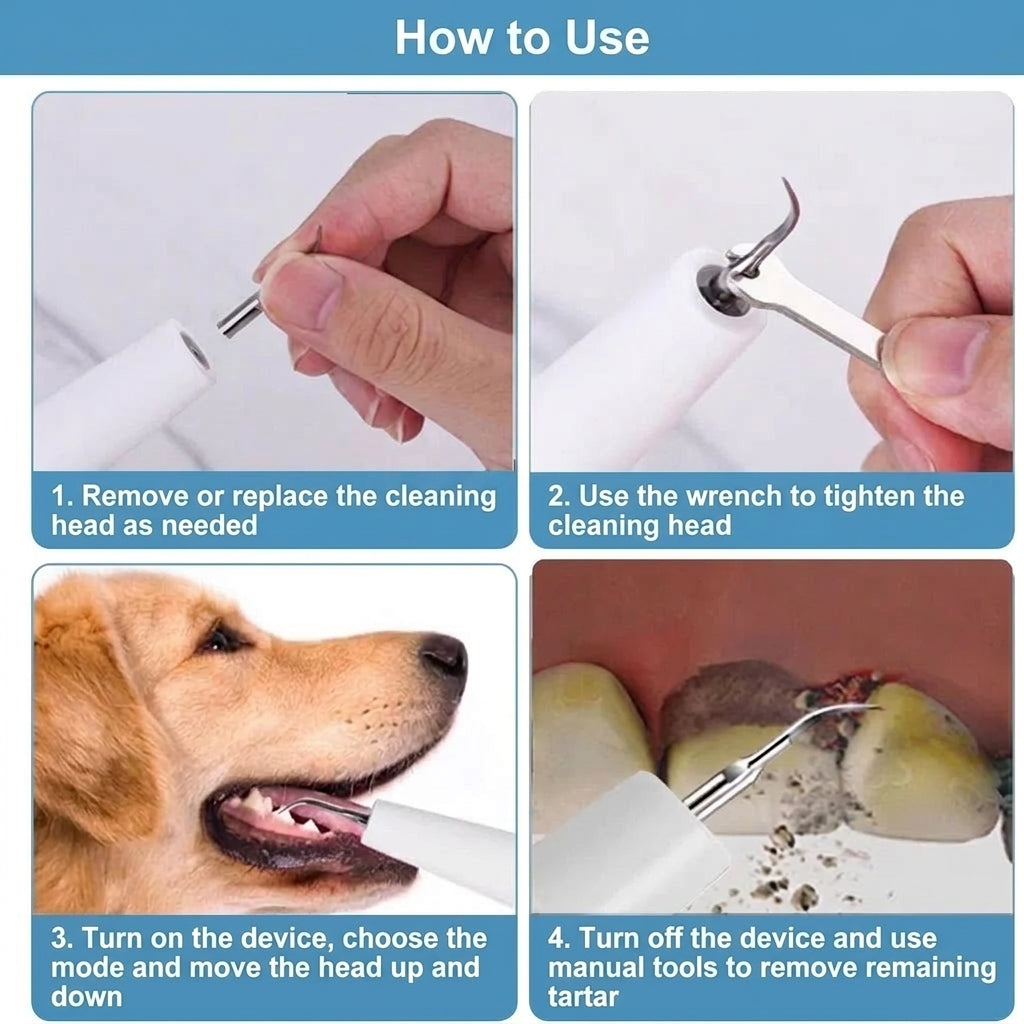 How to Use

1. Remove or replace the cleaning head as needed

2. Use the wrench to tighten the cleaning head

3. Turn on the device, choose the mode and move the head up and down

4. Turn off the device and use manual tools to remove remaining tartar